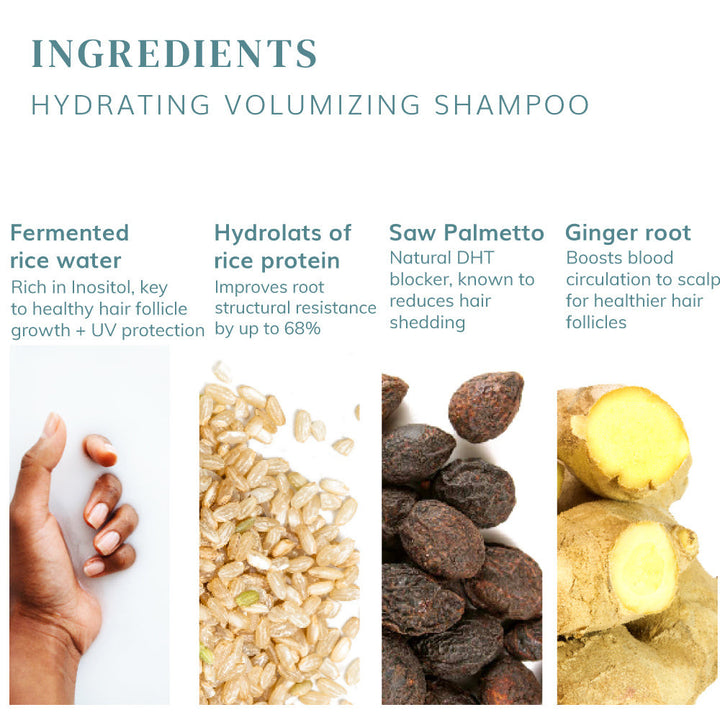 INGREDIENTS
HYDRATING VOLUMIZING SHAMPOO

Fermented rice water
Rich in Inositol, key to healthy hair follicle growth + UV protection

Hydrolats of rice protein
Improves root structural resistance by up to 68%

Saw Palmetto
Natural DHT blocker, known to reduces hair shedding

Ginger root
Boosts blood circulation to scalp for healthier hair follicles