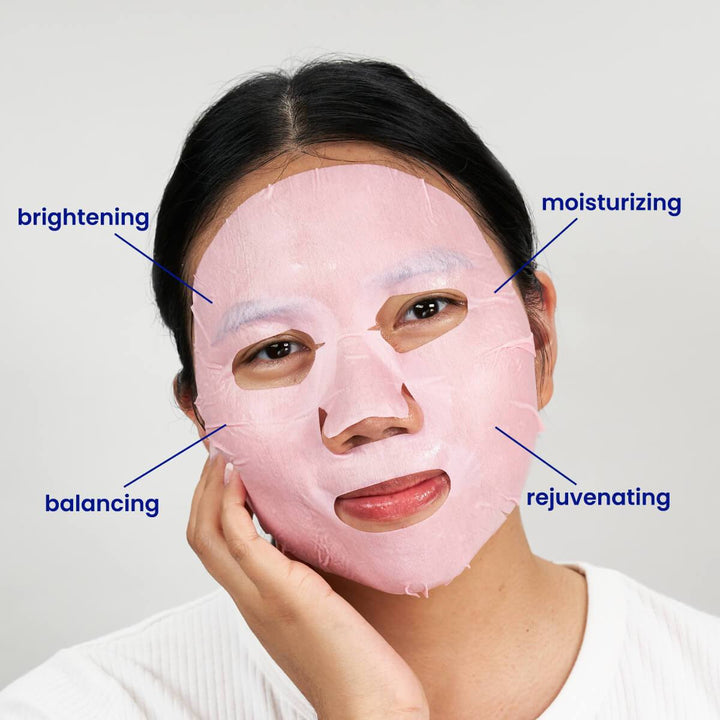 brightening

moisturizing

balancing

rejuvenating